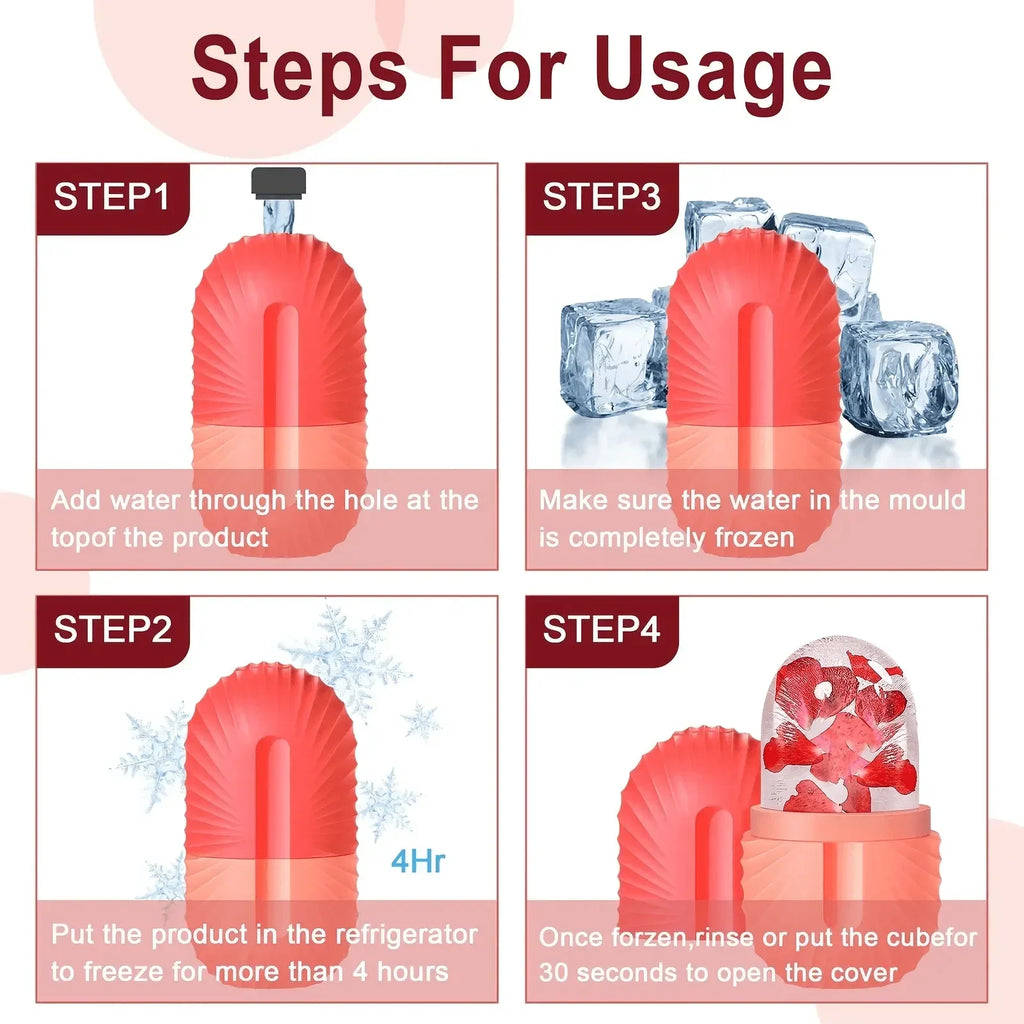 Steps For Usage

STEP1

Add water through the hole at the topof the product

STEP3

Make sure the water in the mould is completely frozen

STEP2

4Hr

Put the product in the refrigerator to freeze for more than 4 hours

STEP4

Once forzen,rinse or put the cubefor 30 seconds to open the cover